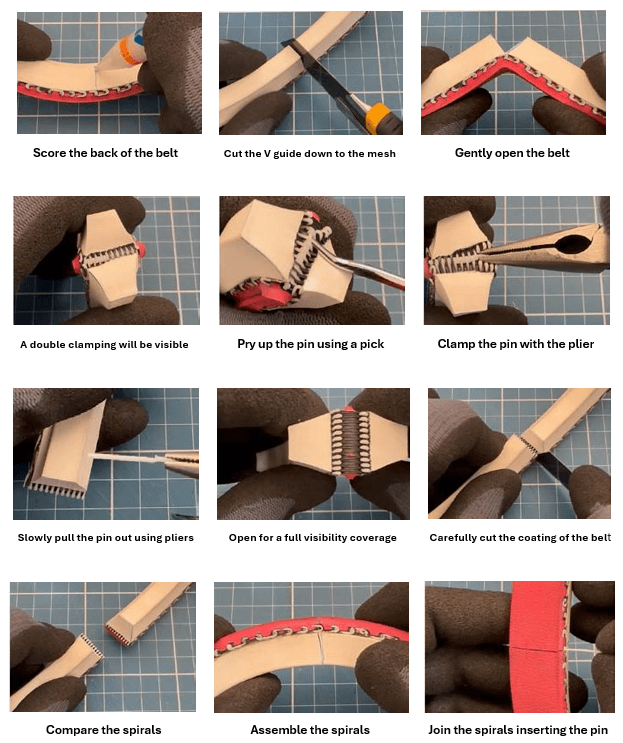 Score the back of the belt

Cut the V guide down to the mesh

Gently open the belt

A double clamping will be visible

Pry up the pin using a pick

Clamp the pin with the plier

Slowly pull the pin out using pliers

Open for a full visibility coverage

Carefully cut the coating of the belt

Compare the spirals

Assemble the spirals

Join the spirals inserting the pin